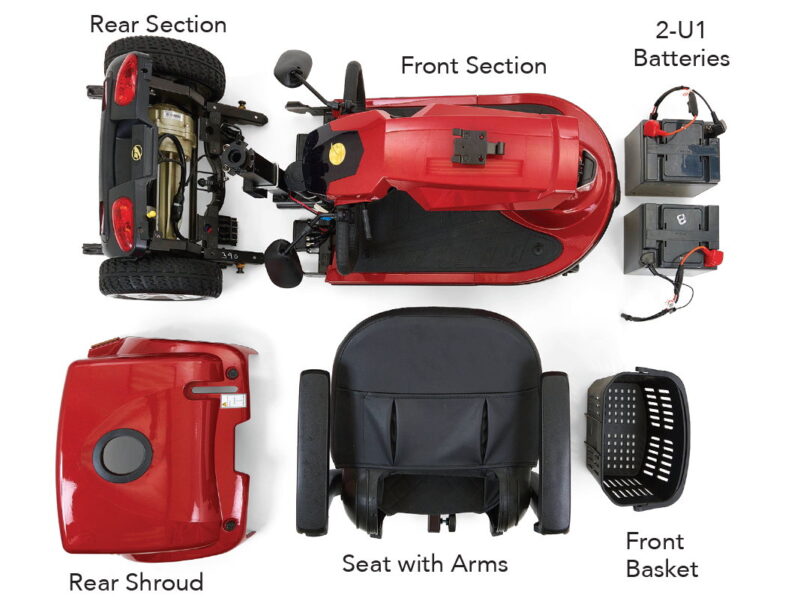 Rear Section

Front Section

2-U1
Batteries

Rear Shroud

Seat with Arms

Front
Basket