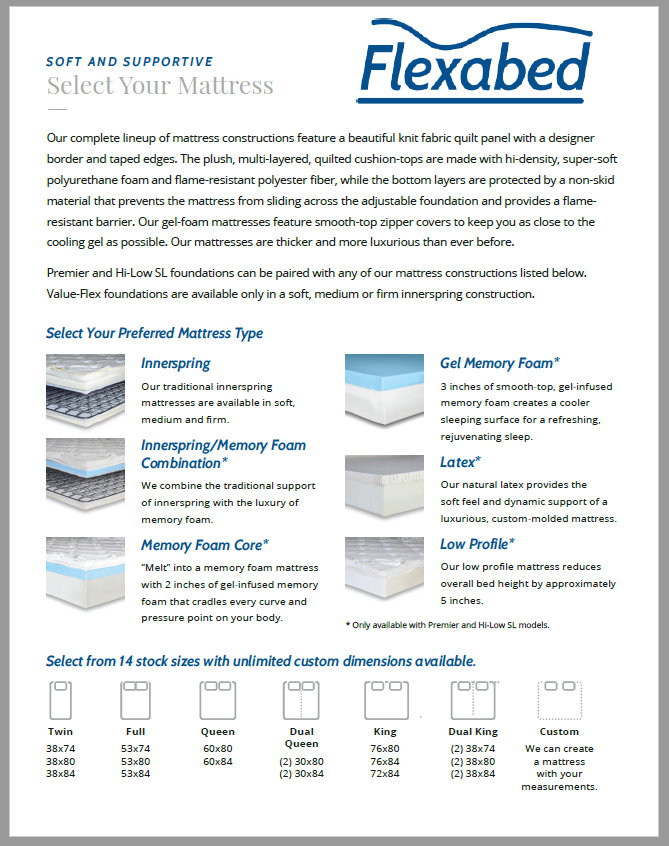 SOFT AND SUPPORTIVE
Select Your Mattress

Flexabed

Our complete lineup of mattress constructions feature a beautiful knit fabric quilt panel with a designer border and taped edges. The plush, multi-layered, quilted cushion-tops are made with hi-density, super-soft polyurethane foam and flame-resistant polyester fiber, while the bottom layers are protected by a non-skid material that prevents the mattress from sliding across the adjustable foundation and provides a flame-resistant barrier. Our gel-foam mattresses feature smooth-top zipper covers to keep you as close to the cooling gel as possible. Our mattresses are thicker and more luxurious than ever before.

Premier and Hi-Low SL foundations can be paired with any of our mattress constructions listed below. Value-Flex foundations are available only in a soft, medium or firm innerspring construction.

Select Your Preferred Mattress Type

Innerspring
Our traditional innerspring mattresses are available in soft, medium and firm.

Innerspring/Memory Foam Combination*
We combine the traditional support of innerspring with the luxury of memory foam.

Memory Foam Core*
"Melt" into a memory foam mattress with 2 inches of gel-infused memory foam that cradles every curve and pressure point on your body.

Gel Memory Foam*
3 inches of smooth-top, gel-infused memory foam creates a cooler sleeping surface for a refreshing, rejuvenating sleep.

Latex*
Our natural latex provides the soft feel and dynamic support of a luxurious, custom-molded mattress.

Low Profile*
Our low profile mattress reduces overall bed height by approximately 5 inches.

* Only available with Premier and Hi-Low SL models.

Select from 14 stock sizes with unlimited custom dimensions available.

| Twin | Full | Queen | Dual Queen | King | Dual King | Custom |
|---|---|---|---|---|---|---|
| 38x74 | 53x74 | 60x80 | (2) 30x80 | 76x80 | (2) 38x74 | We can create a mattress with your measurements. |
| 38x80 | 53x80 | 60x84 | (2) 30x84 | 76x84 | (2) 38x80 | |
| 38x84 | 53x84 | | | 72x84 | (2) 38x84 | |